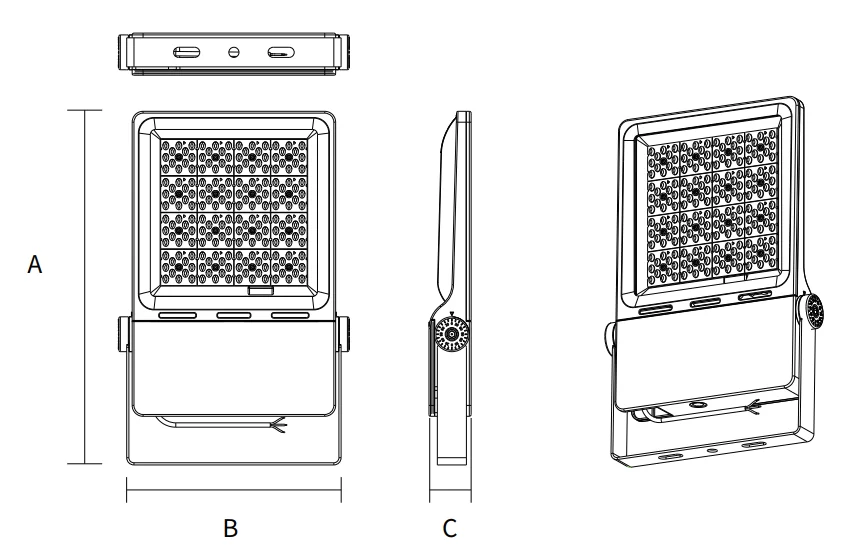 A

B

C